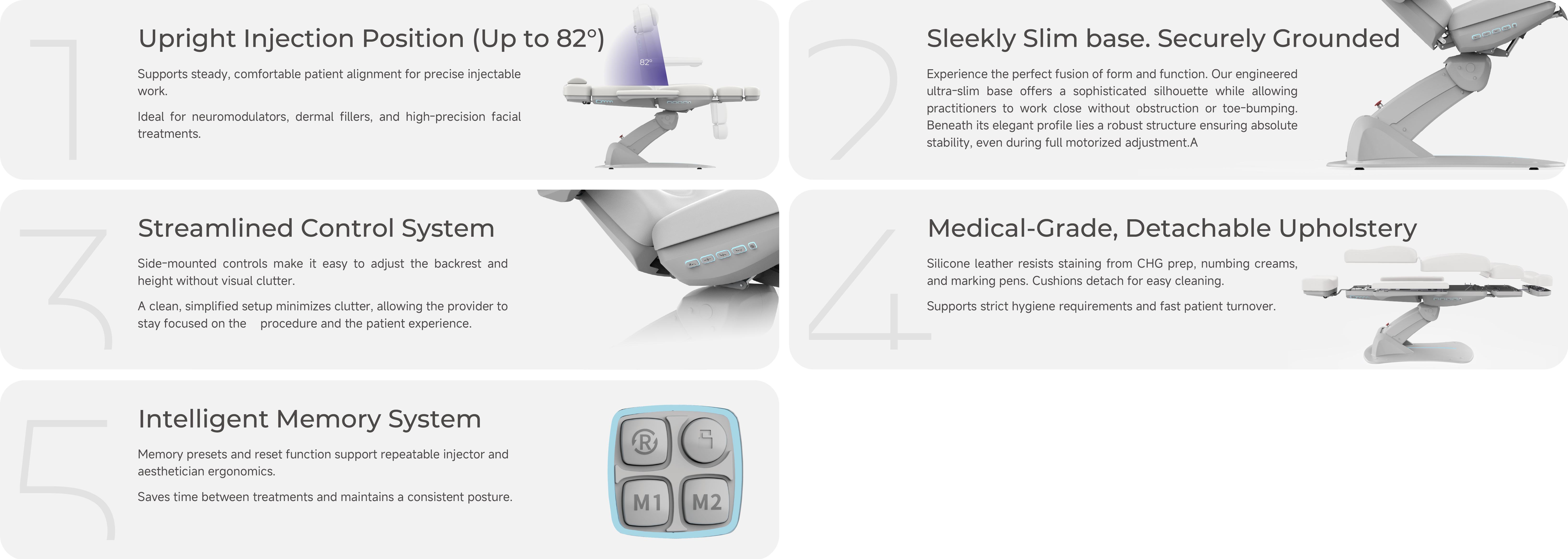 1

Upright Injection Position (Up to 82°)

Supports steady, comfortable patient alignment for precise injectable work.

Ideal for neuromodulators, dermal fillers, and high-precision facial treatments.

82°

2

Sleekly Slim base. Securely Grounded

Experience the perfect fusion of form and function. Our engineered ultra-slim base offers a sophisticated silhouette while allowing practitioners to work close without obstruction or toe-bumping. Beneath its elegant profile lies a robust structure ensuring absolute stability, even during full motorized adjustment.A

3

Streamlined Control System

Side-mounted controls make it easy to adjust the backrest and height without visual clutter.

A clean, simplified setup minimizes clutter, allowing the provider to stay focused on the procedure and the patient experience.

4

Medical-Grade, Detachable Upholstery

Silicone leather resists staining from CHG prep, numbing creams, and marking pens. Cushions detach for easy cleaning.

Supports strict hygiene requirements and fast patient turnover.

5

Intelligent Memory System

Memory presets and reset function support repeatable injector and aesthetician ergonomics.

Saves time between treatments and maintains a consistent posture.

R

M1

M2